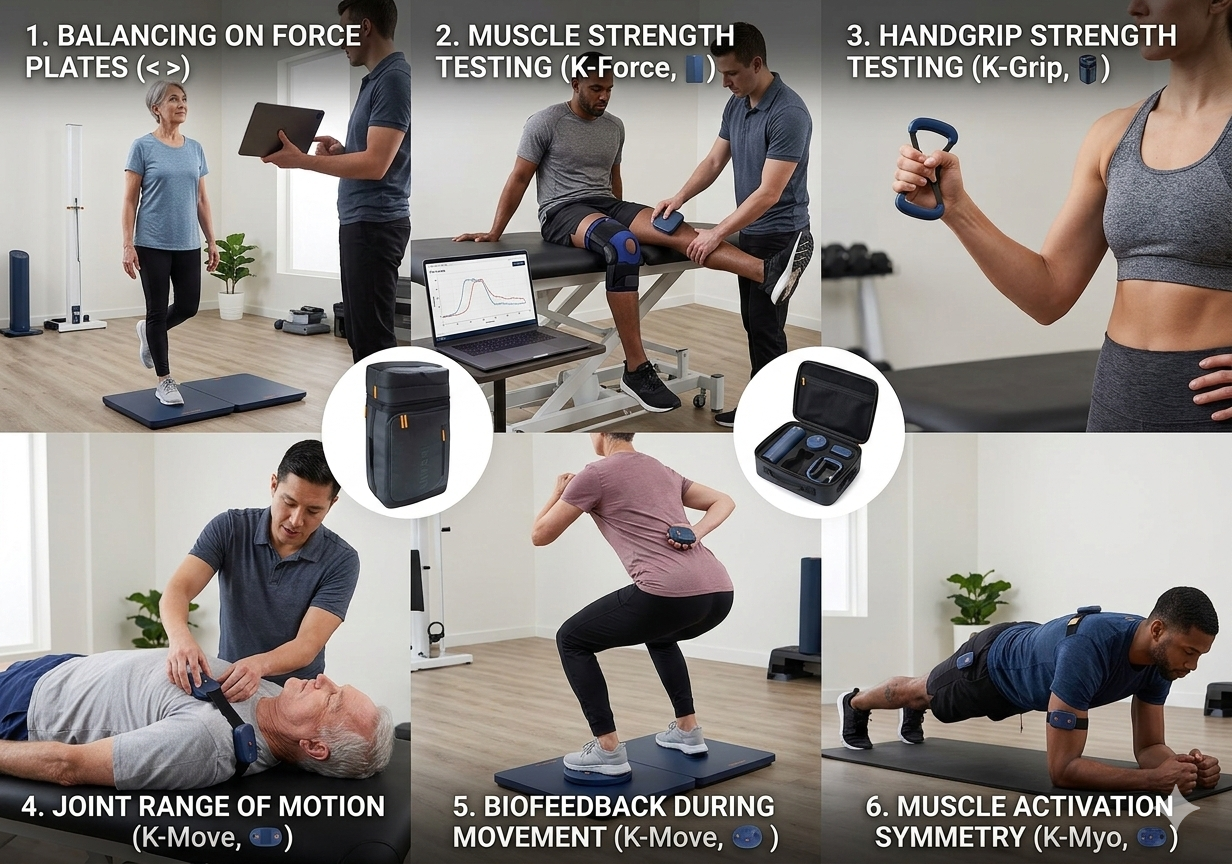 1. BALANCING ON FORCE PLATES (< >)

2. MUSCLE STRENGTH TESTING (K-Force, )

3. HANDGRIP STRENGTH TESTING (K-Grip, )

4. JOINT RANGE OF MOTION (K-Move, )

5. BIOFEEDBACK DURING MOVEMENT (K-Move, )

6. MUSCLE ACTIVATION SYMMETRY (K-Myo, )